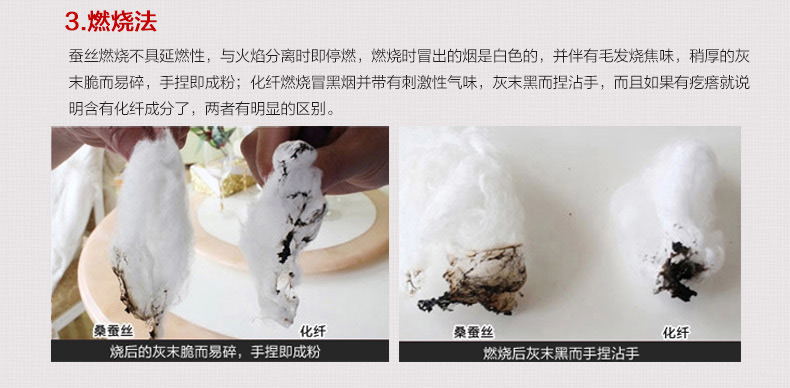 3.燃烧法

蚕丝燃烧不具延燃性，与火焰分离时即停燃，燃烧时冒出的烟是白色的，并伴有毛发烧焦味，稍厚的灰末脆而易碎，手捏即成粉；化纤燃烧冒黑烟并带有刺激性气味，灰末黑而捏沾手，而且如果有疙瘩就说明含有化纤成分了，两者有明显的区别。

桑蚕丝
化纤
烧后的灰末脆而易碎，手捏即成粉

桑蚕丝
化纤
燃烧后灰末黑而手捏沾手